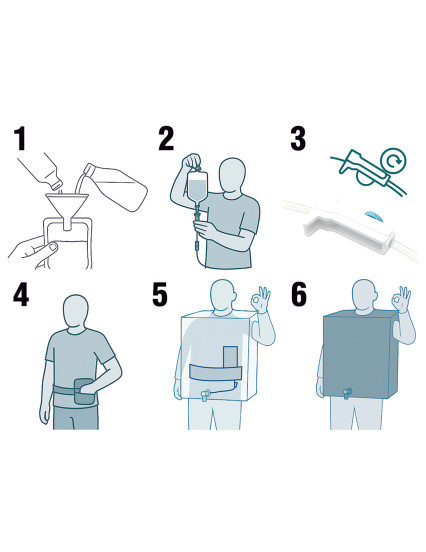 1

2

3

4

5

6